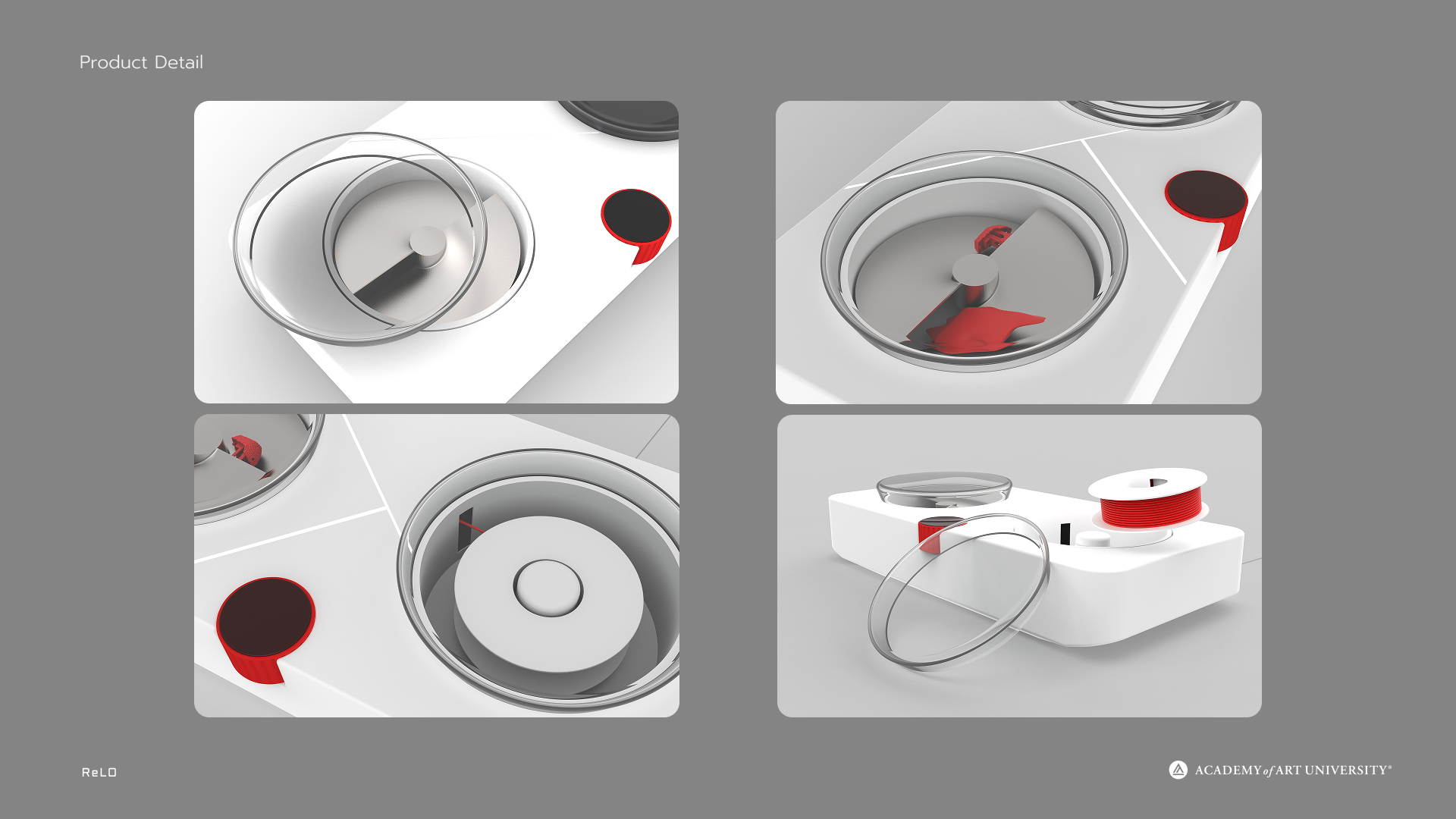 Product Detail

ReLO

ACADEMY of ART UNIVERSITY®